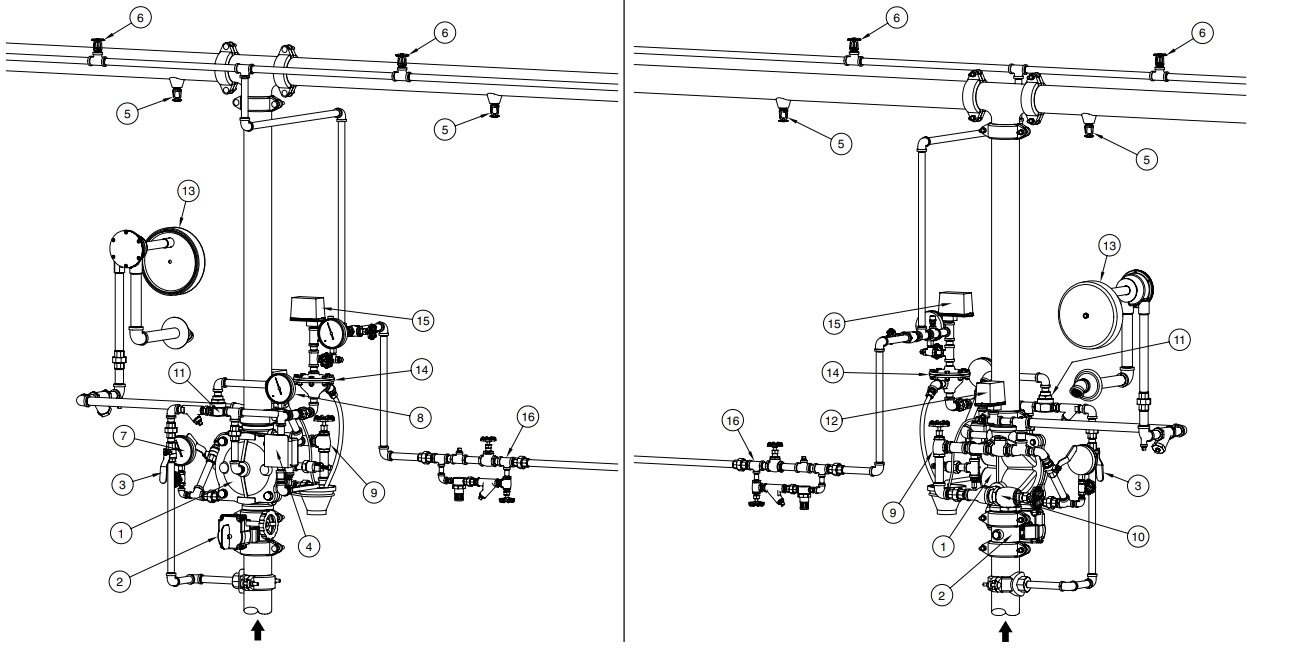 6
6
5
5
13
15
11
14
8
16
7
3
9
1
4
2

6
6
5
5
13
15
11
14
12
16
9
3
1
10
2